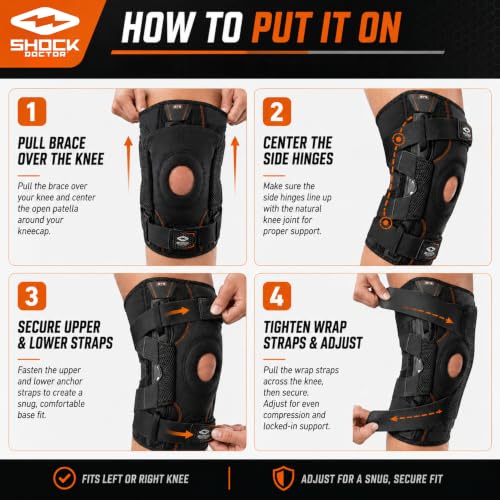 SHOCK DOCTOR

HOW TO PUT IT ON

1

PULL BRACE OVER THE KNEE

Pull the brace over your knee and center the open patella around your kneecap.

2

CENTER THE SIDE HINGES

Make sure the side hinges line up with the natural knee joint for proper support.

3

SECURE UPPER & LOWER STRAPS

Fasten the upper and lower anchor straps to create a snug, comfortable base fit.

4

TIGHTEN WRAP STRAPS & ADJUST

Pull the wrap straps across the knee, then secure. Adjust for even compression and locked-in support.

FITS LEFT OR RIGHT KNEE

ADJUST FOR A SNUG, SECURE FIT