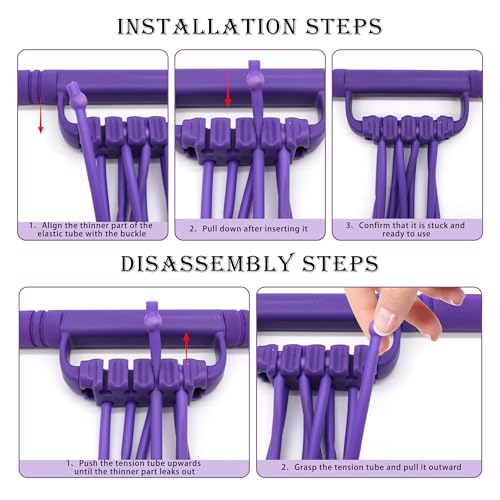 INSTALLATION STEPS

1、Align the thinner part of the elastic tube with the buckle

2、Pull down after inserting it

3、Confirm that it is stuck and ready to use

DISASSEMBLY STEPS

1、Push the tension tube upwards until the thinner part leaks out

2、Grasp the tension tube and pull it outward