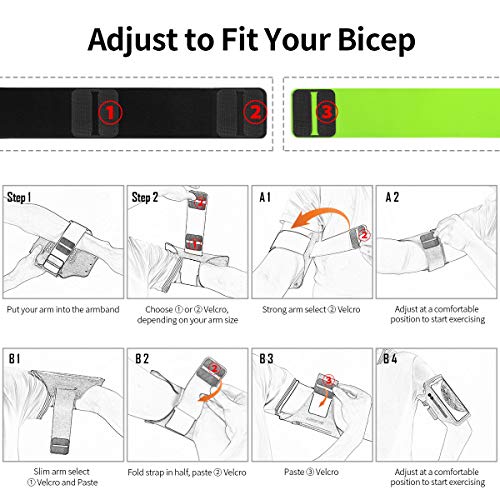 Adjust to Fit Your Bicep

①

②

③

Step 1

Put your arm into the armband

Step 2

②

①

Choose ① or ② Velcro, depending on your arm size

A 1

②

Strong arm select ② Velcro

A 2

Adjust at a comfortable position to start exercising

B 1

Slim arm select ① Velcro and Paste

B 2

②

Fold strap in half, paste ② Velcro

B 3

③

Paste ③ Velcro

B 4

Adjust at a comfortable position to start exercising