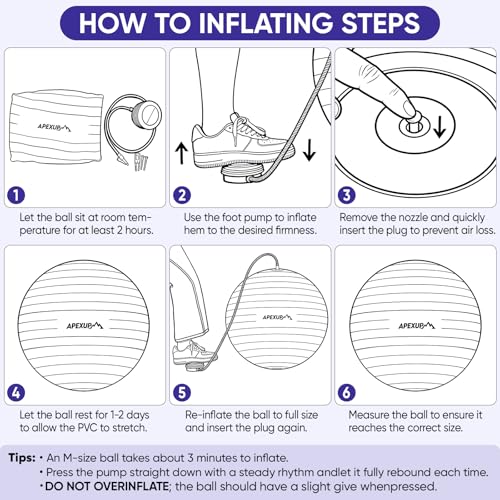 HOW TO INFLATING STEPS

APEXUP

1
Let the ball sit at room temperature for at least 2 hours.

2
Use the foot pump to inflate hem to the desired firmness.

3
Remove the nozzle and quickly insert the plug to prevent air loss.

APEXUP

4
Let the ball rest for 1-2 days to allow the PVC to stretch.

APEXUP

5
Re-inflate the ball to full size and insert the plug again.

APEXUP

6
Measure the ball to ensure it reaches the correct size.

Tips: • An M-size ball takes about 3 minutes to inflate.
• Press the pump straight down with a steady rhythm andlet it fully rebound each time.
• DO NOT OVERINFLATE; the ball should have a slight give whenpressed.