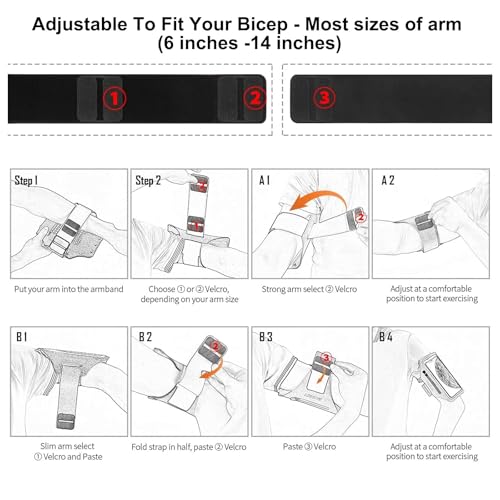 Adjustable To Fit Your Bicep - Most sizes of arm
(6 inches -14 inches)

①
②
③

Step 1
Put your arm into the armband

Step 2
②
①
Choose ① or ② Velcro, depending on your arm size

A 1
②
Strong arm select ② Velcro

A 2
Adjust at a comfortable position to start exercising

B 1
Slim arm select ① Velcro and Paste

B 2
②
Fold strap in half, paste ② Velcro

B 3
③
Paste ③ Velcro

B 4
Adjust at a comfortable position to start exercising