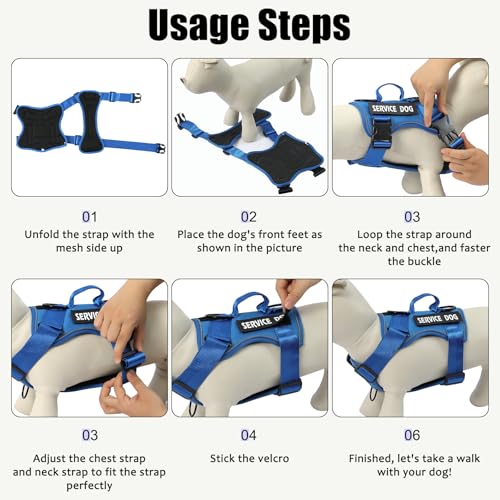 Usage Steps

SERVICE DOG

01
Unfold the strap with the mesh side up

02
Place the dog's front feet as shown in the picture

03
Loop the strap around the neck and chest,and faster the buckle

SERVICE

SERVICE DOG

SERVICE DOG

03
Adjust the chest strap and neck strap to fit the strap perfectly

04
Stick the velcro

06
Finished, let's take a walk with your dog!