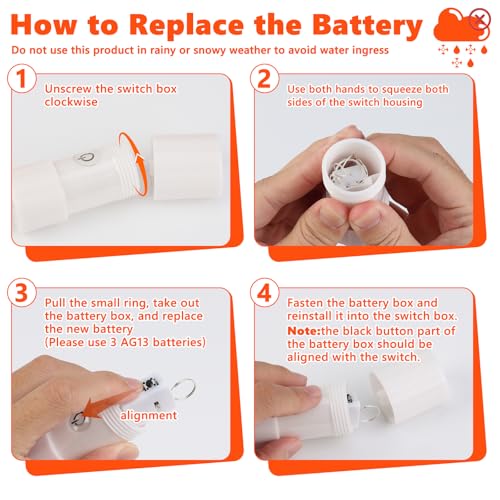 How to Replace the Battery

Do not use this product in rainy or snowy weather to avoid water ingress

1

Unscrew the switch box clockwise

2

Use both hands to squeeze both sides of the switch housing

3

Pull the small ring, take out the battery box, and replace the new battery (Please use 3 AG13 batteries)

alignment

4

Fasten the battery box and reinstall it into the switch box.

Note:the black button part of the battery box should be aligned with the switch.