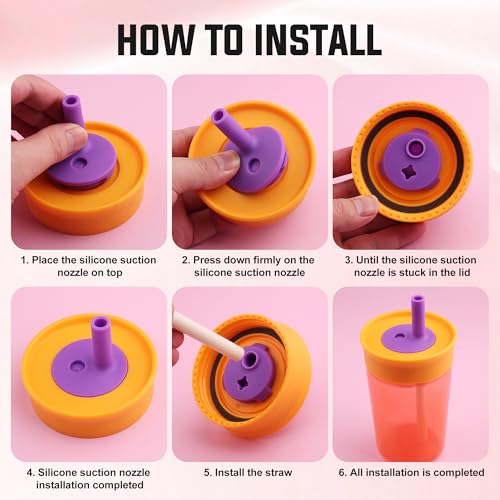 HOW TO INSTALL

1. Place the silicone suction nozzle on top

2. Press down firmly on the silicone suction nozzle

3. Until the silicone suction nozzle is stuck in the lid

4. Silicone suction nozzle installation completed

5. Install the straw

6. All installation is completed