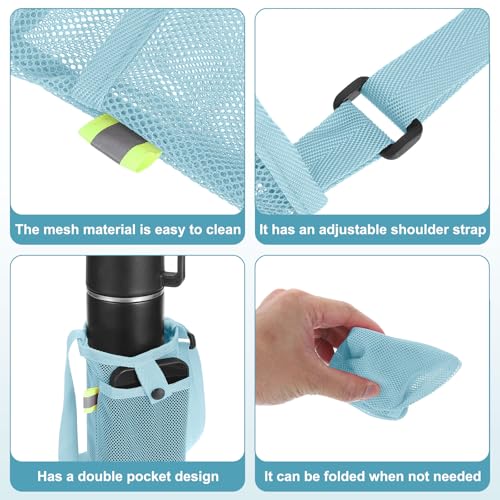 The mesh material is easy to clean

It has an adjustable shoulder strap

Has a double pocket design

It can be folded when not needed