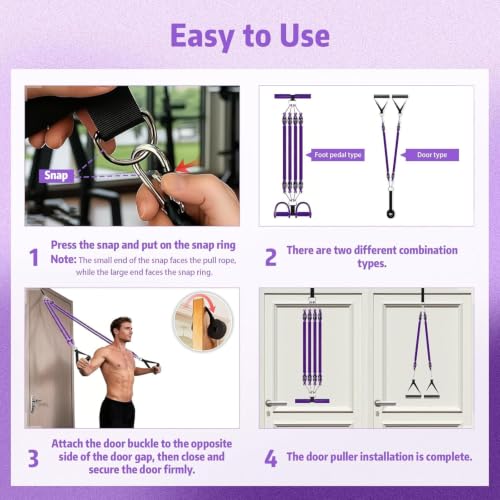 Easy to Use

Snap

Foot pedal type

Door type

1 Press the snap and put on the snap ring
Note: The small end of the snap faces the pull rope, while the large end faces the snap ring.

2 There are two different combination types.

3 Attach the door buckle to the opposite side of the door gap, then close and secure the door firmly.

4 The door puller installation is complete.