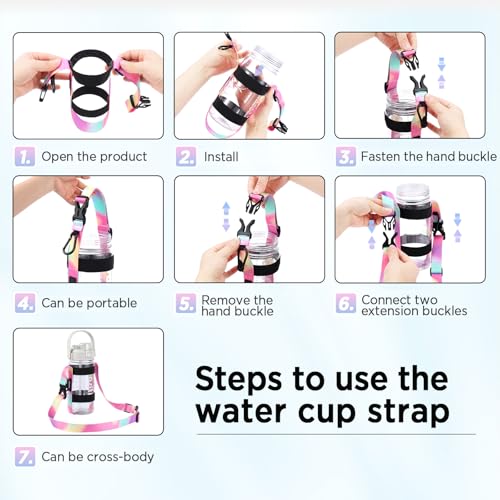 1. Open the product

2. Install

3. Fasten the hand buckle

4. Can be portable

5. Remove the hand buckle

6. Connect two extension buckles

7. Can be cross-body

Steps to use the water cup strap