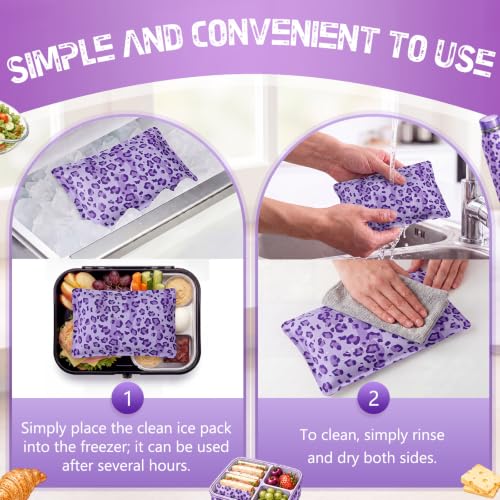 SIMPLE AND CONVENIENT TO USE

1

Simply place the clean ice pack into the freezer; it can be used after several hours.

2

To clean, simply rinse and dry both sides.