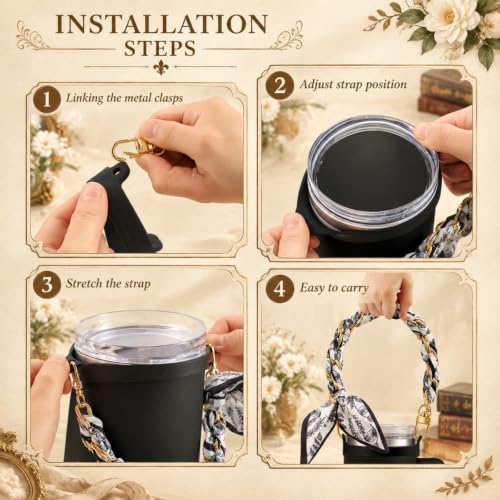 INSTALLATION
STEPS

1 Linking the metal clasps

2 Adjust strap position

3 Stretch the strap

4 Easy to carry