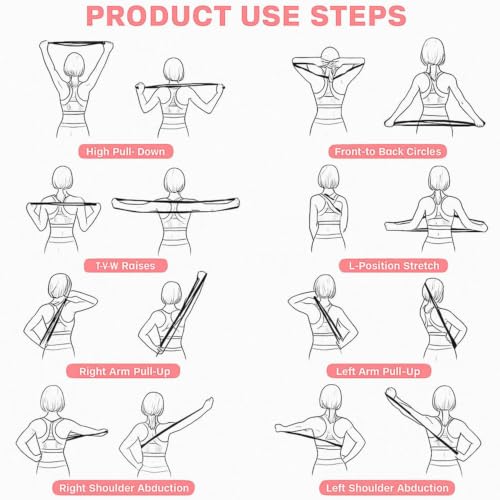 PRODUCT USE STEPS

High Pull- Down

Front-to Back Circles

T-V-W Raises

L-Position Stretch

Right Arm Pull-Up

Left Arm Pull-Up

Right Shoulder Abduction

Left Shoulder Abduction