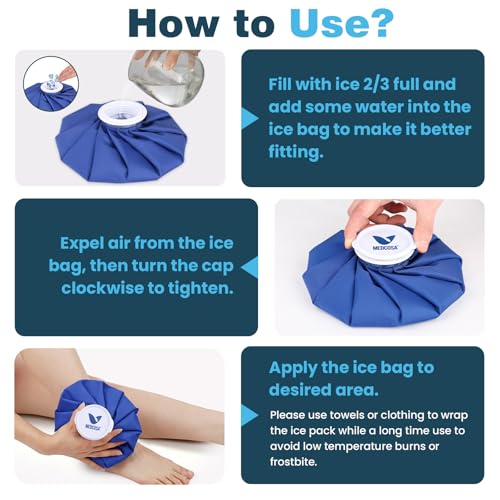 How to Use?

Fill with ice 2/3 full and add some water into the ice bag to make it better fitting.

Expel air from the ice bag, then turn the cap clockwise to tighten.

MEDCOSA

Apply the ice bag to desired area.

Please use towels or clothing to wrap the ice pack while a long time use to avoid low temperature burns or frostbite.

MEDCOSA