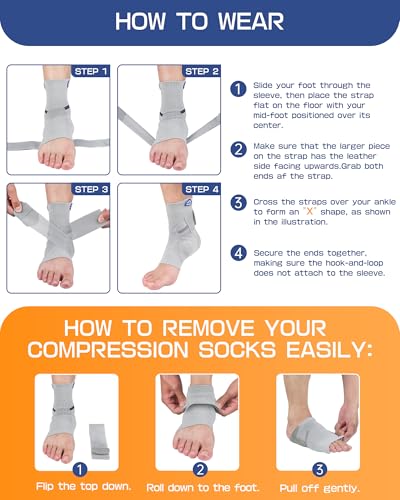 HOW TO WEAR

STEP 1

STEP 2

STEP 3

STEP 4

1 Slide your foot through the sleeve, then place the strap flat on the floor with your mid-foot positioned over its center.

2 Make sure that the larger piece on the strap has the leather side facing upwards.Grab both ends af the strap.

3 Cross the straps over your ankle to form an "X" shape, as shown in the illustration.

4 Secure the ends together, making sure the hook-and-loop does not attach to the sleeve.

HOW TO REMOVE YOUR COMPRESSION SOCKS EASILY:

1
Flip the top down.

2
Roll down to the foot.

3
Pull off gently.