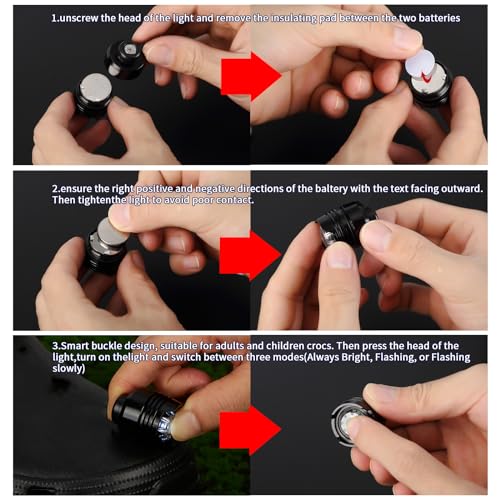 1.unscrew the head of the light and remove the insulating pad between the two batteries

2.ensure the right positive and negative directions of the baltery with the text facing outward. Then tightenthe light to avoid poor contact.

3.Smart buckle design, suitable for adults and children crocs. Then press the head of the light,turn on thelight and switch between three modes(Always Bright, Flashing, or Flashing slowly)