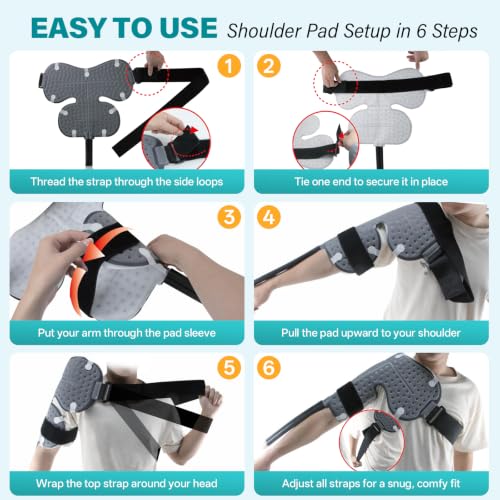 EASY TO USE Shoulder Pad Setup in 6 Steps

1

Thread the strap through the side loops

2

Tie one end to secure it in place

3

Put your arm through the pad sleeve

4

Pull the pad upward to your shoulder

5

Wrap the top strap around your head

6

Adjust all straps for a snug, comfy fit