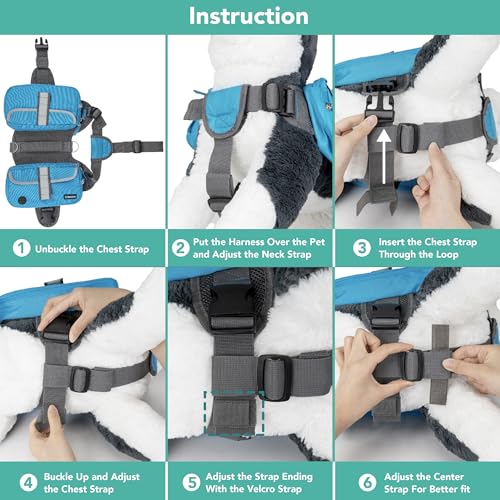 Instruction

1 Unbuckle the Chest Strap

2 Put the Harness Over the Pet and Adjust the Neck Strap

3 Insert the Chest Strap Through the Loop

4 Buckle Up and Adjust the Chest Strap

5 Adjust the Strap Ending With the Velcro Strap

6 Adjust the Center Strap For Better fit