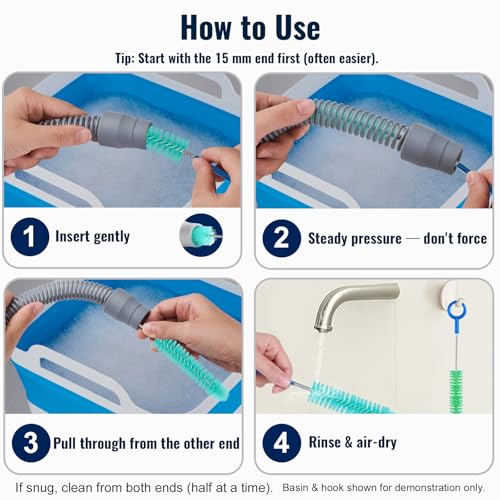 How to Use

Tip: Start with the 15 mm end first (often easier).

1 Insert gently

2 Steady pressure — don't force

3 Pull through from the other end

4 Rinse & air-dry

If snug, clean from both ends (half at a time). Basin & hook shown for demonstration only.