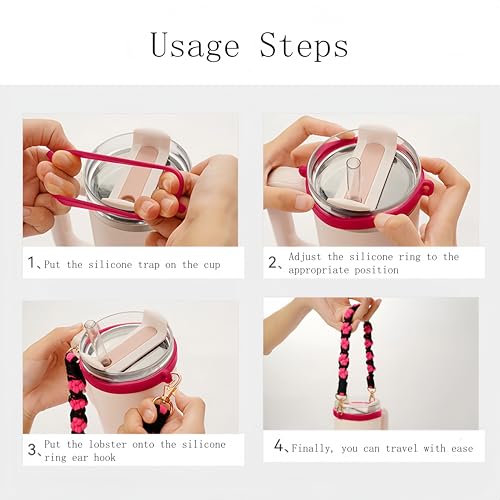 Usage Steps

1、Put the silicone trap on the cup

2、Adjust the silicone ring to the appropriate position

3、Put the lobster onto the silicone ring ear hook

4、Finally, you can travel with ease