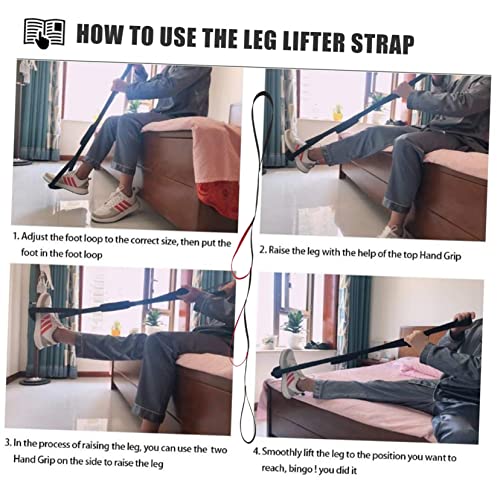 HOW TO USE THE LEG LIFTER STRAP

1. Adjust the foot loop to the correct size, then put the foot in the foot loop

2. Raise the leg with the help of the top Hand Grip

3. In the process of raising the leg, you can use the two Hand Grip on the side to raise the leg

4. Smoothly lift the leg to the position you want to reach, bingo ! you did it