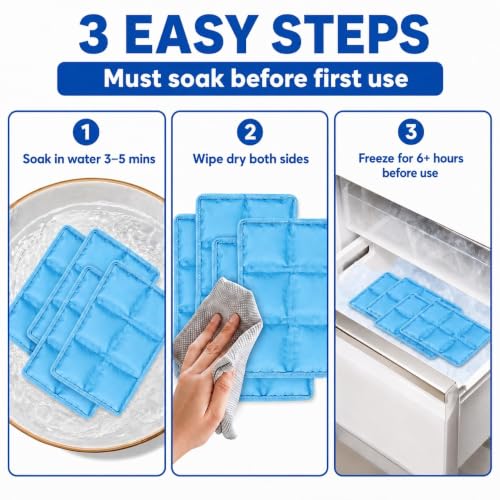 3 EASY STEPS

Must soak before first use

1

Soak in water 3–5 mins

2

Wipe dry both sides

3

Freeze for 6+ hours before use