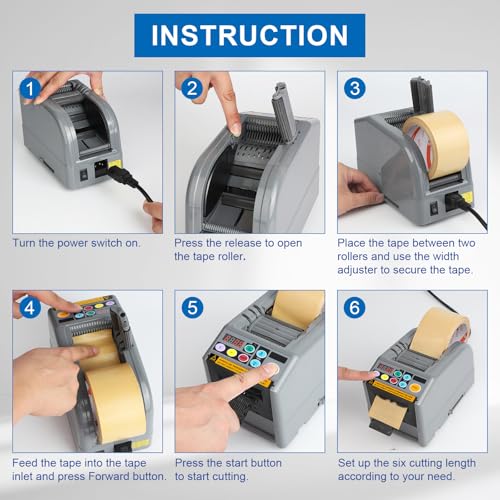 INSTRUCTION

1

Turn the power switch on.

2

Press the release to open the tape roller.

3

Place the tape between two rollers and use the width adjuster to secure the tape.

4

Feed the tape into the tape inlet and press Forward button.

5

Press the start button to start cutting.

6

Set up the six cutting length according to your need.