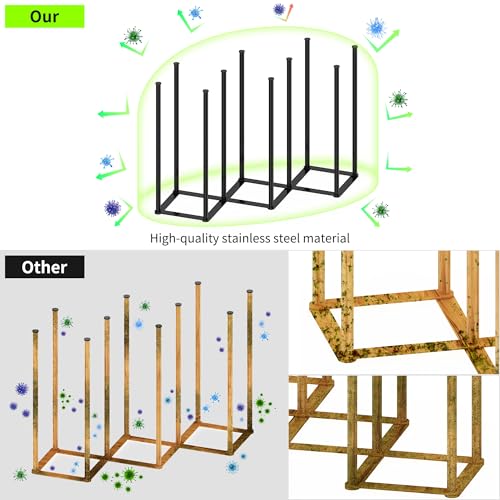 Our

High-quality stainless steel material

Other