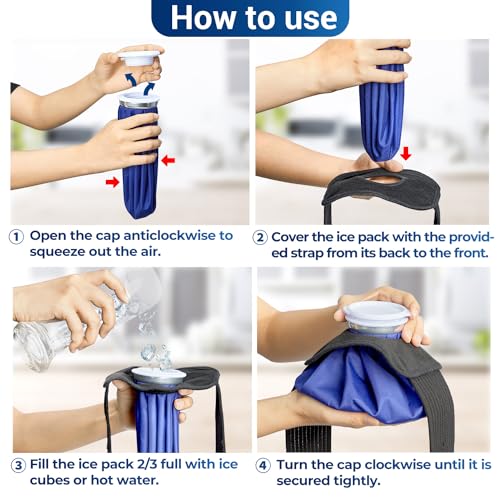 How to use

① Open the cap anticlockwise to squeeze out the air.

② Cover the ice pack with the provided strap from its back to the front.

③ Fill the ice pack 2/3 full with ice cubes or hot water.

④ Turn the cap clockwise until it is secured tightly.