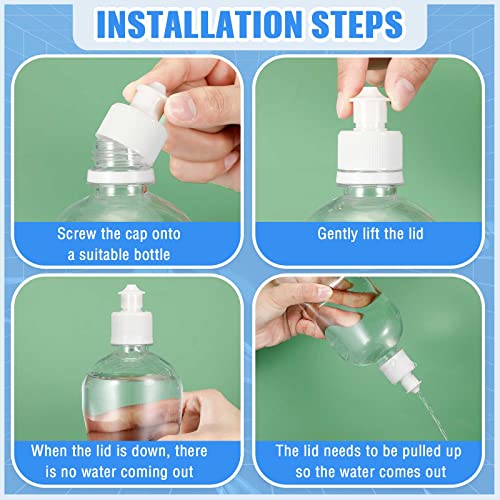 INSTALLATION STEPS

Screw the cap onto a suitable bottle

Gently lift the lid

When the lid is down, there is no water coming out

The lid needs to be pulled up so the water comes out