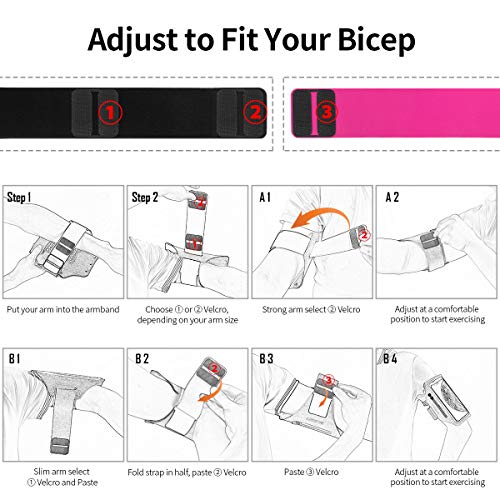 Adjust to Fit Your Bicep

①

②

③

Step 1

Put your arm into the armband

Step 2

②

①

Choose ① or ② Velcro, depending on your arm size

A 1

②

Strong arm select ② Velcro

A 2

Adjust at a comfortable position to start exercising

B 1

Slim arm select ① Velcro and Paste

B 2

②

Fold strap in half, paste ② Velcro

B 3

③

Paste ③ Velcro

B 4

Adjust at a comfortable position to start exercising