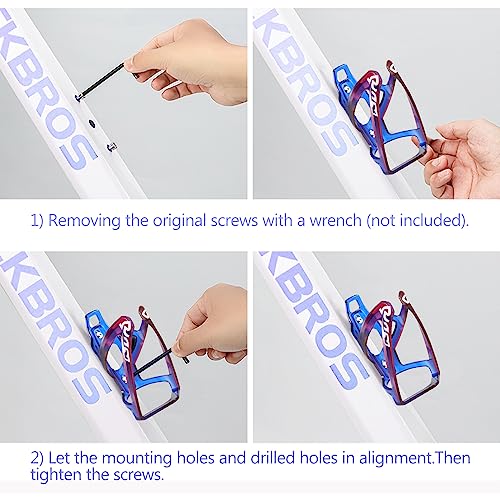 KBROS

KBROS

1) Removing the original screws with a wrench (not included).

KBROS

KBROS

2) Let the mounting holes and drilled holes in alignment.Then tighten the screws.