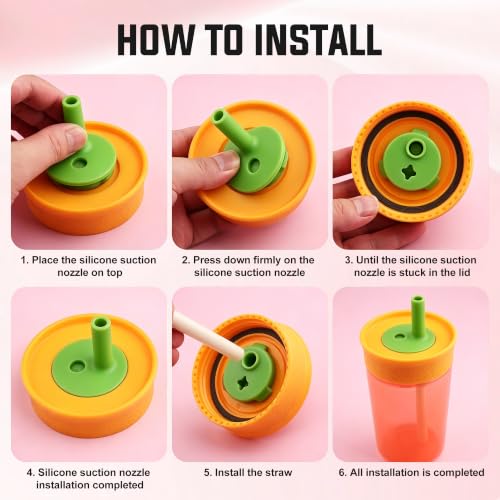 HOW TO INSTALL

1. Place the silicone suction nozzle on top

2. Press down firmly on the silicone suction nozzle

3. Until the silicone suction nozzle is stuck in the lid

4. Silicone suction nozzle installation completed

5. Install the straw

6. All installation is completed