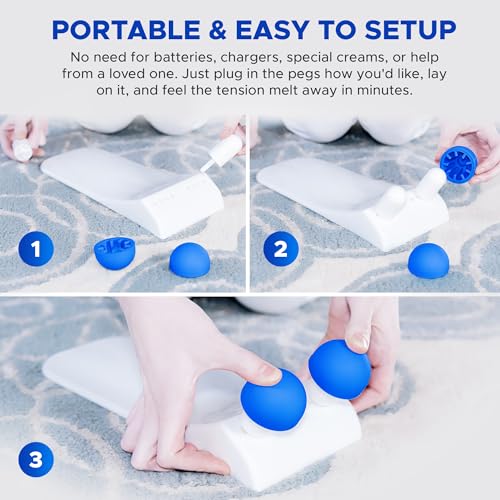 PORTABLE & EASY TO SETUP

No need for batteries, chargers, special creams, or help from a loved one. Just plug in the pegs how you'd like, lay on it, and feel the tension melt away in minutes.

1

2

3