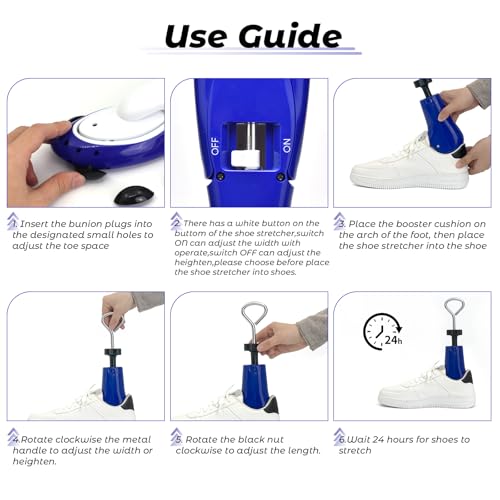 Use Guide

OFF ON

1. Insert the bunion plugs into the designated small holes to adjust the toe space

2. There has a white button on the buttom of the shoe stretcher,switch ON can adjust the width with operate,switch OFF can adjust the heighten,please choose before place the shoe stretcher into shoes.

3. Place the booster cushion on the arch of the foot, then place the shoe stretcher into the shoe

24h

4.Rotate clockwise the metal handle to adjust the width or heighten.

5. Rotate the black nut clockwise to adjust the length.

6.Wait 24 hours for shoes to stretch