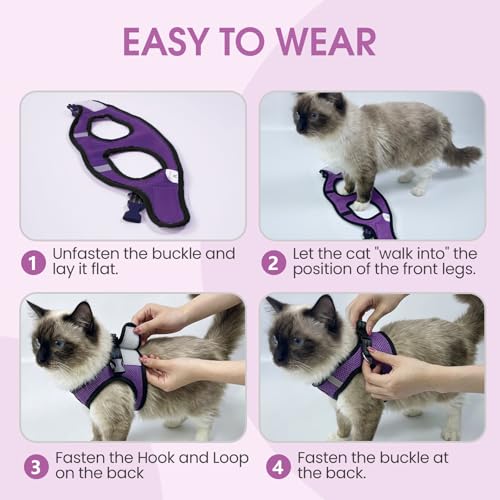 EASY TO WEAR

1 Unfasten the buckle and lay it flat.

2 Let the cat "walk into" the position of the front legs.

3 Fasten the Hook and Loop on the back

4 Fasten the buckle at the back.