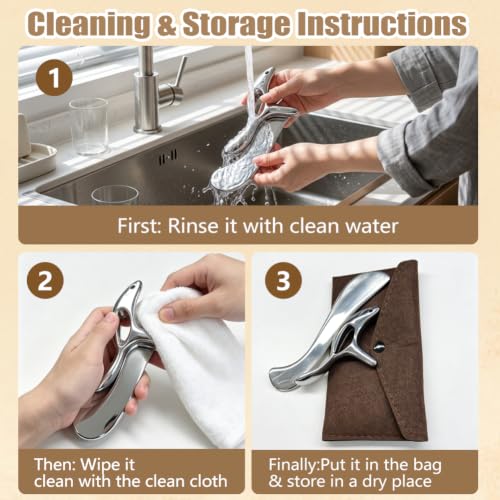 Cleaning & Storage Instructions

1

First: Rinse it with clean water

2

Then: Wipe it clean with the clean cloth

3

Finally:Put it in the bag & store in a dry place