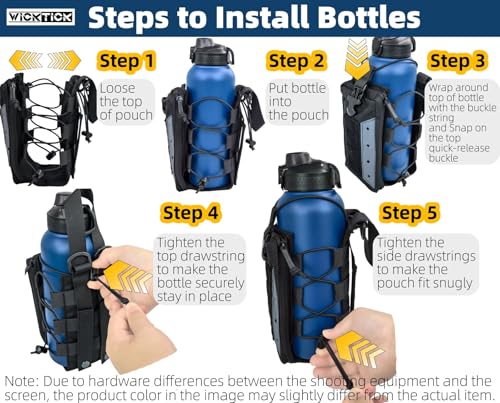 WICKTICK Steps to Install Bottles

Step 1
Loose the top of pouch

Step 2
Put bottle into the pouch

Step 3
Wrap around top of bottle with the buckle string and Snap on the top quick-release buckle

Step 4
Tighten the top drawstring to make the bottle securely stay in place

Step 5
Tighten the side drawstrings to make the pouch fit snugly

Note: Due to hardware differences between the shooting equipment and the screen, the product color in the image may slightly differ from the actual item.