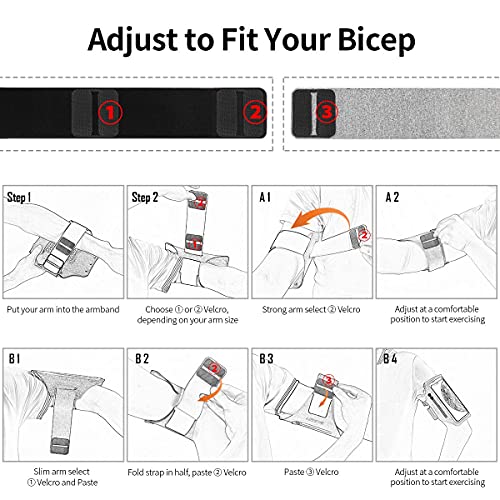 Adjust to Fit Your Bicep

①
②
③

Step 1
Put your arm into the armband

Step 2
②
①
Choose ① or ② Velcro, depending on your arm size

A 1
②
Strong arm select ② Velcro

A 2
Adjust at a comfortable position to start exercising

B 1
Slim arm select ① Velcro and Paste

B 2
②
Fold strap in half, paste ② Velcro

B 3
③
Paste ③ Velcro

B 4
Adjust at a comfortable position to start exercising