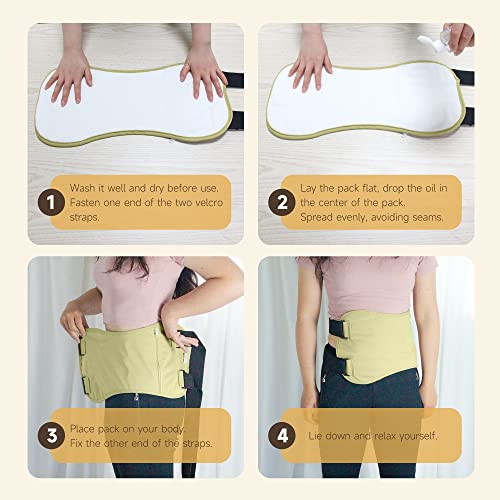 1

Wash it well and dry before use. Fasten one end of the two velcro straps.

2

Lay the pack flat, drop the oil in the center of the pack. Spread evenly, avoiding seams.

3

Place pack on your body. Fix the other end of the straps.

4

Lie down and relax yourself.