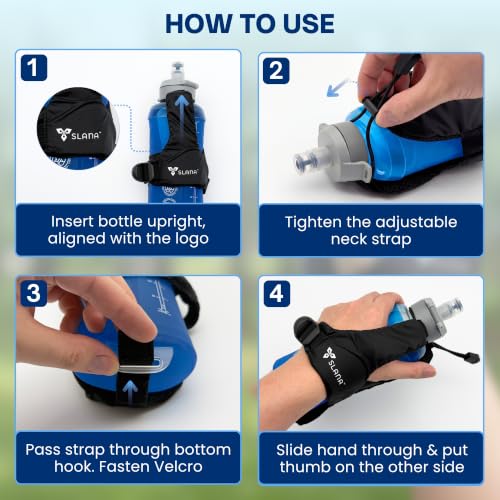 HOW TO USE

1

SLANA

SLANA

Insert bottle upright, aligned with the logo

2

Tighten the adjustable neck strap

3

Pass strap through bottom hook. Fasten Velcro

4

SLANA

Slide hand through & put thumb on the other side