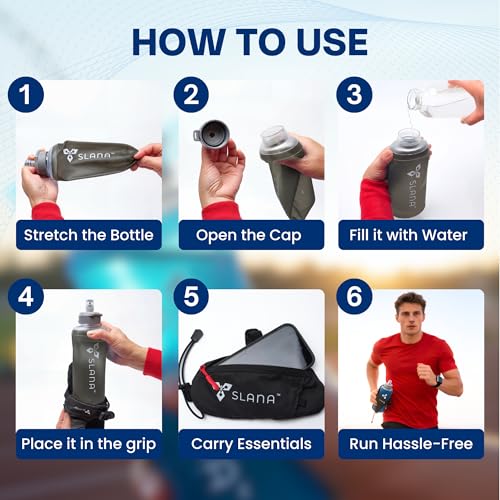 HOW TO USE

1
SLANA™
Stretch the Bottle

2
Open the Cap

3
SLANA
Fill it with Water

4
SLANA
Place it in the grip

5
SLANA™
Carry Essentials

6
Run Hassle-Free