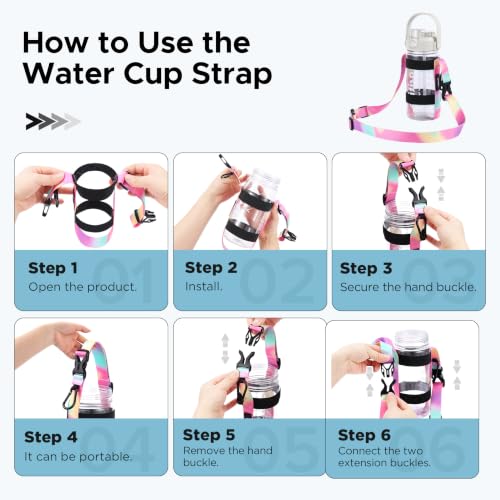 How to Use the Water Cup Strap

Step 1 01
Open the product.

Step 2 02
Install.

Step 3 03
Secure the hand buckle.

Step 4 04
It can be portable.

Step 5 05
Remove the hand buckle.

Step 6 06
Connect the two extension buckles.