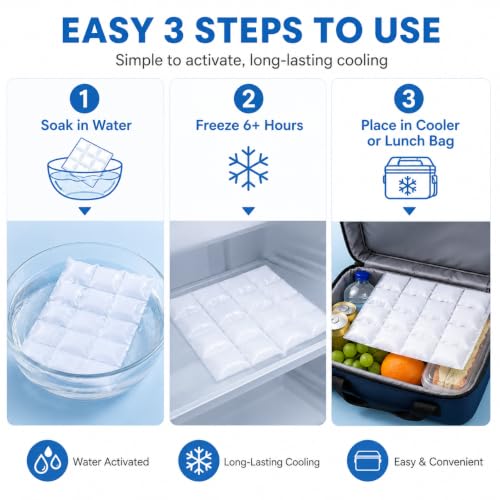 EASY 3 STEPS TO USE

Simple to activate, long-lasting cooling

1
Soak in Water

2
Freeze 6+ Hours

3
Place in Cooler or Lunch Bag

Water Activated

Long-Lasting Cooling

Easy & Convenient