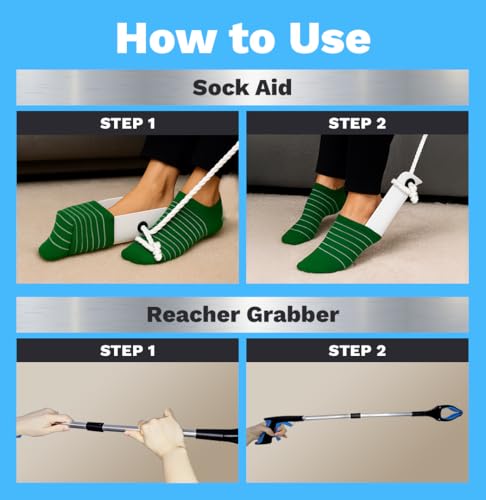 How to Use

Sock Aid

STEP 1

STEP 2

Reacher Grabber

STEP 1

STEP 2