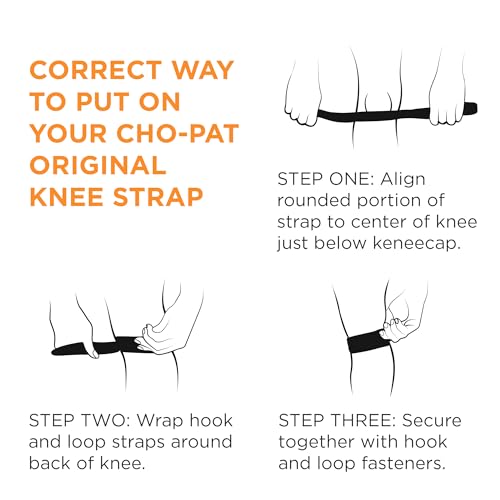 CORRECT WAY TO PUT ON YOUR CHO-PAT ORIGINAL KNEE STRAP

STEP ONE: Align rounded portion of strap to center of knee just below keneecap.

STEP TWO: Wrap hook and loop straps around back of knee.

STEP THREE: Secure together with hook and loop fasteners.