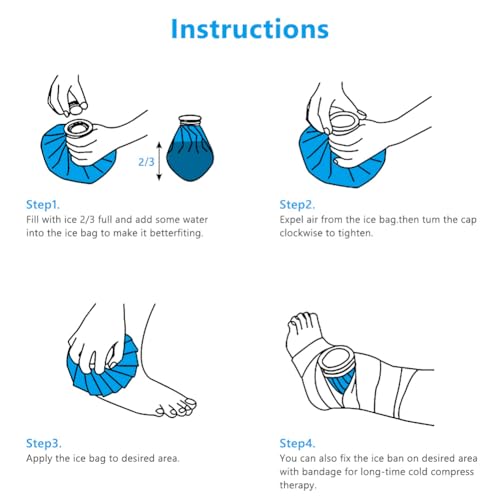 Instructions

2/3

Step1.
Fill with ice 2/3 full and add some water into the ice bag to make it betterfiting.

Step2.
Expel air from the ice bag.then tum the cap clockwise to tighten.

Step3.
Apply the ice bag to desired area.

Step4.
You can also fix the ice ban on desired area with bandage for long-time cold compress therapy.