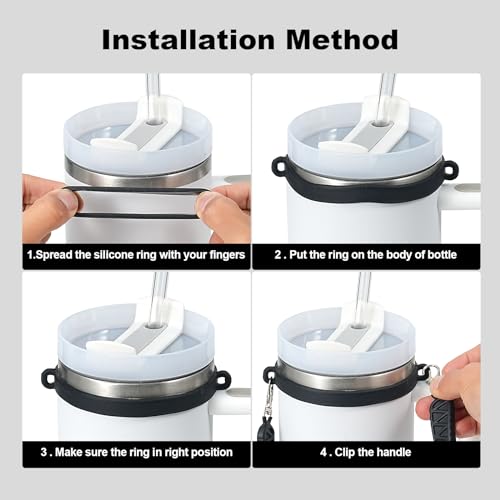 Installation Method

1.Spread the silicone ring with your fingers

2 . Put the ring on the body of bottle

3 . Make sure the ring in right position

4 . Clip the handle