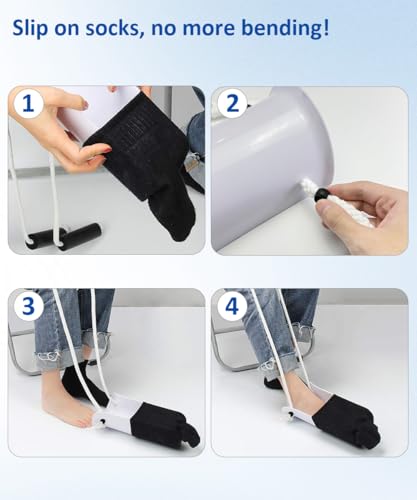 Slip on socks, no more bending!

1

2

3

4