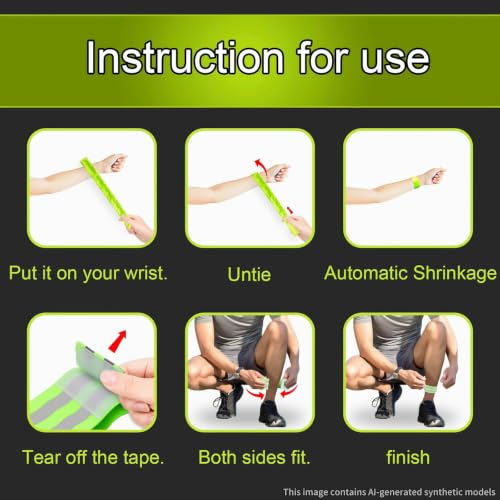 Instruction for use

Put it on your wrist.

Untie

Automatic Shrinkage

Tear off the tape.

Both sides fit.

finish

This image contains AI-generated synthetic models