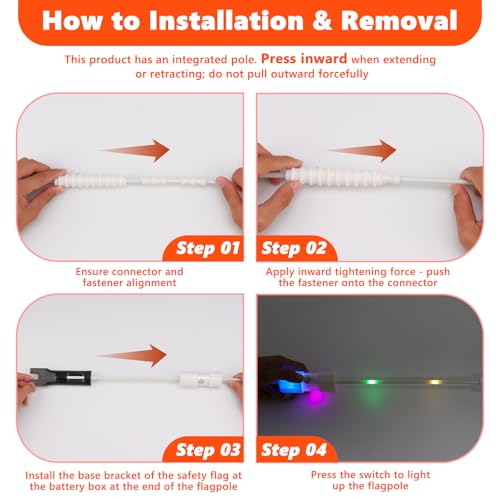 How to Installation & Removal

This product has an integrated pole. Press inward when extending or retracting; do not pull outward forcefully

Step 01

Ensure connector and fastener alignment

Step 02

Apply inward tightening force - push the fastener onto the connector

Step 03

Install the base bracket of the safety flag at the battery box at the end of the flagpole

Step 04

Press the switch to light up the flagpole