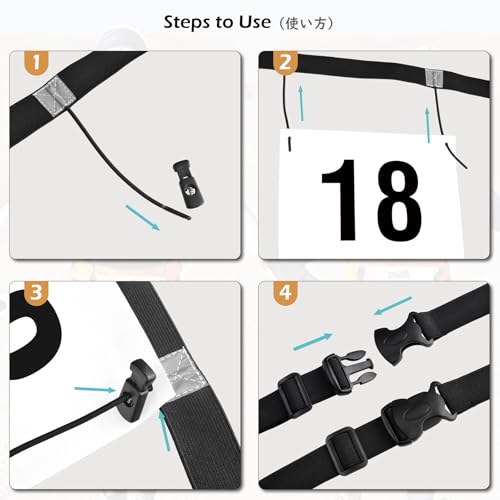 Steps to Use（使い方）

1

2

18

3

4