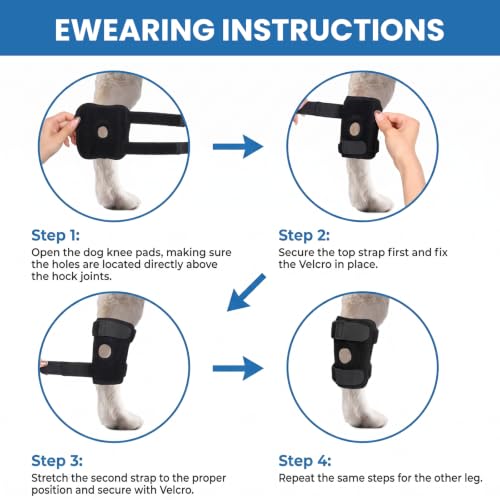 EWEARING INSTRUCTIONS

Step 1:
Open the dog knee pads, making sure the holes are located directly above the hock joints.

Step 2:
Secure the top strap first and fix the Velcro in place.

Step 3:
Stretch the second strap to the proper position and secure with Velcro.

Step 4:
Repeat the same steps for the other leg.